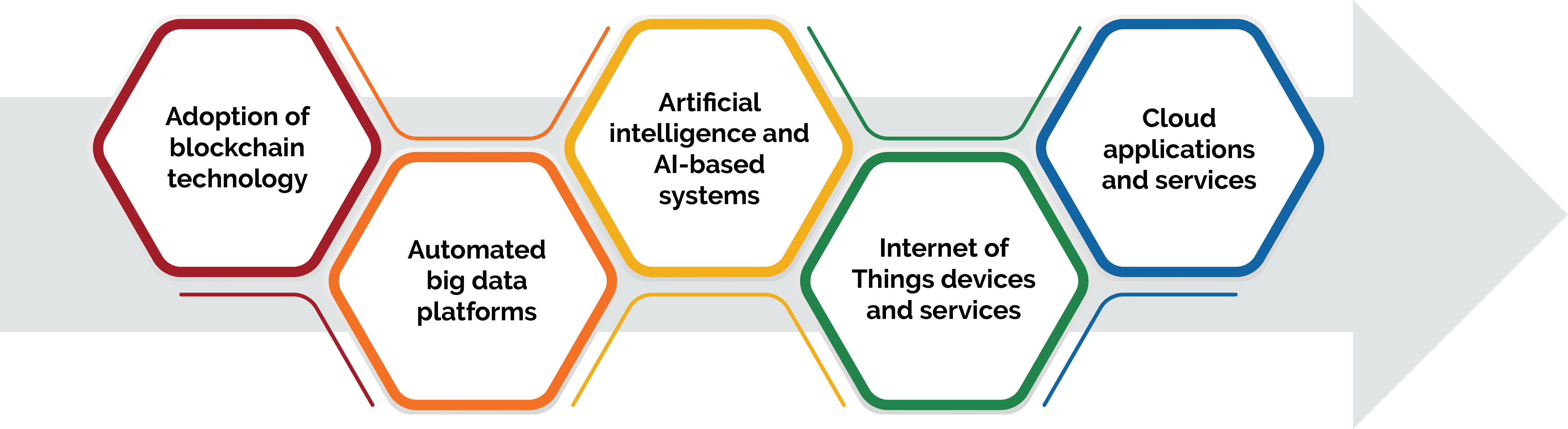 Adoption of blockchain technology

Automated big data platforms

Artificial intelligence and AI-based systems

Internet of Things devices and services

Cloud applications and services